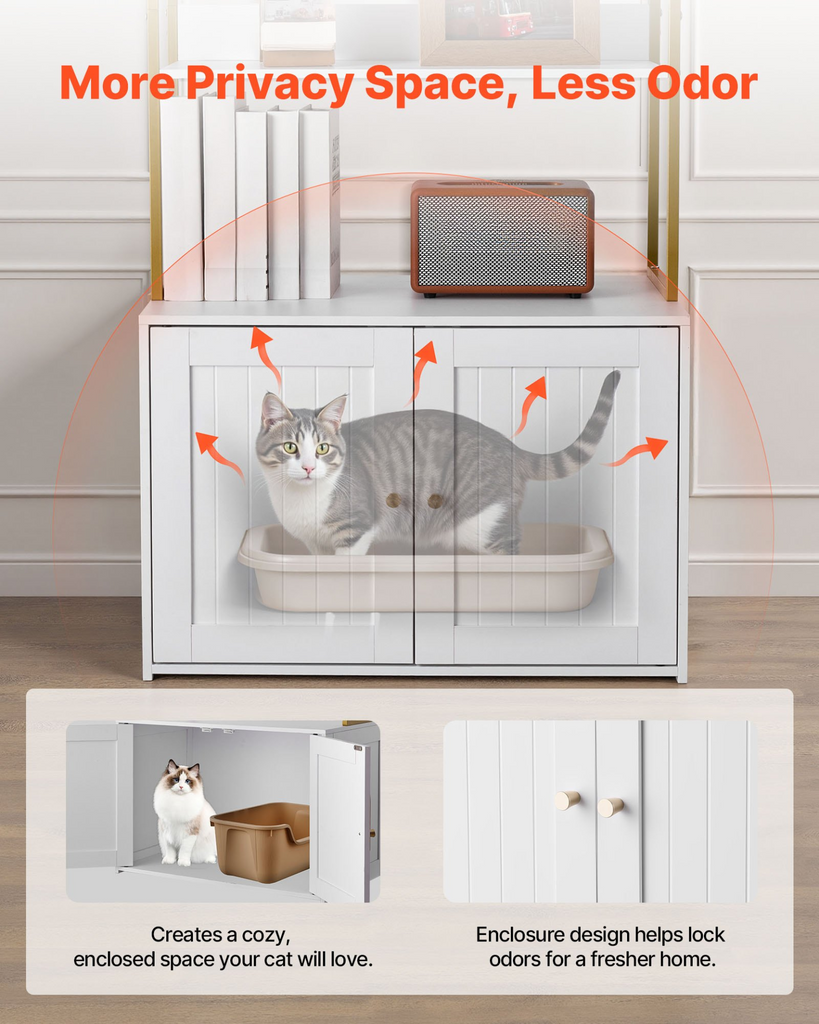 More Privacy Space, Less Odor

Creates a cozy, enclosed space your cat will love.

Enclosure design helps lock odors for a fresher home.