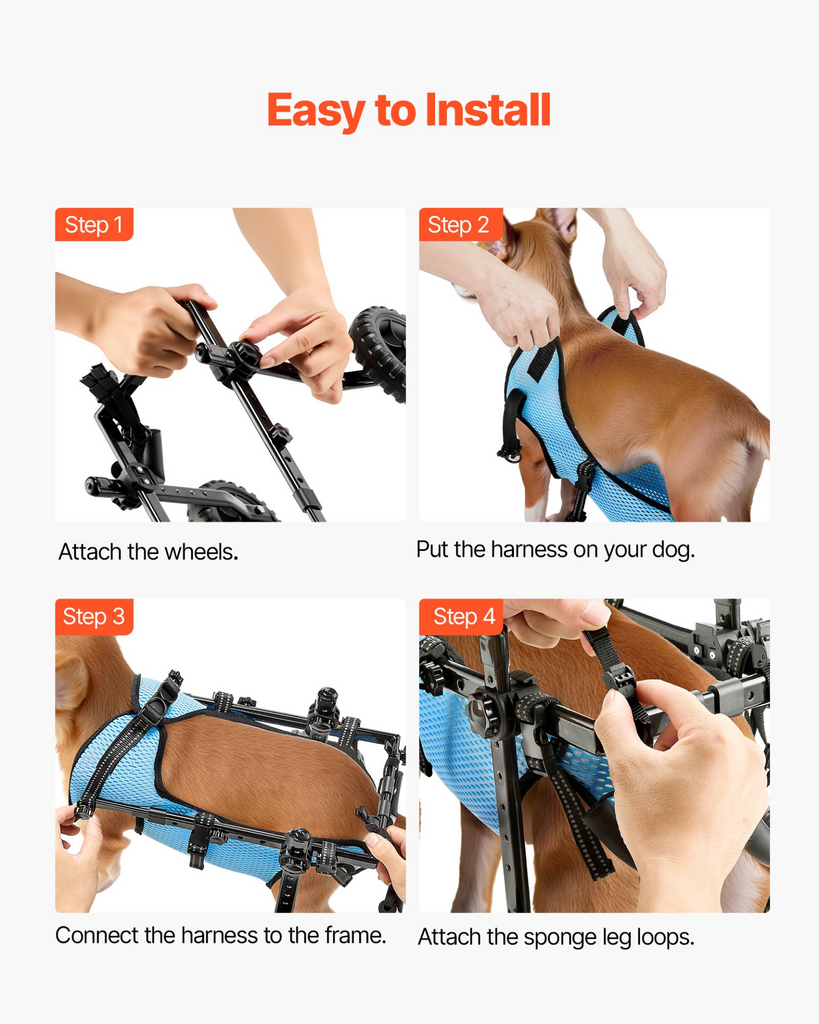 Easy to Install

Step 1

Attach the wheels.

Step 2

Put the harness on your dog.

Step 3

Connect the harness to the frame.

Step 4

Attach the sponge leg loops.