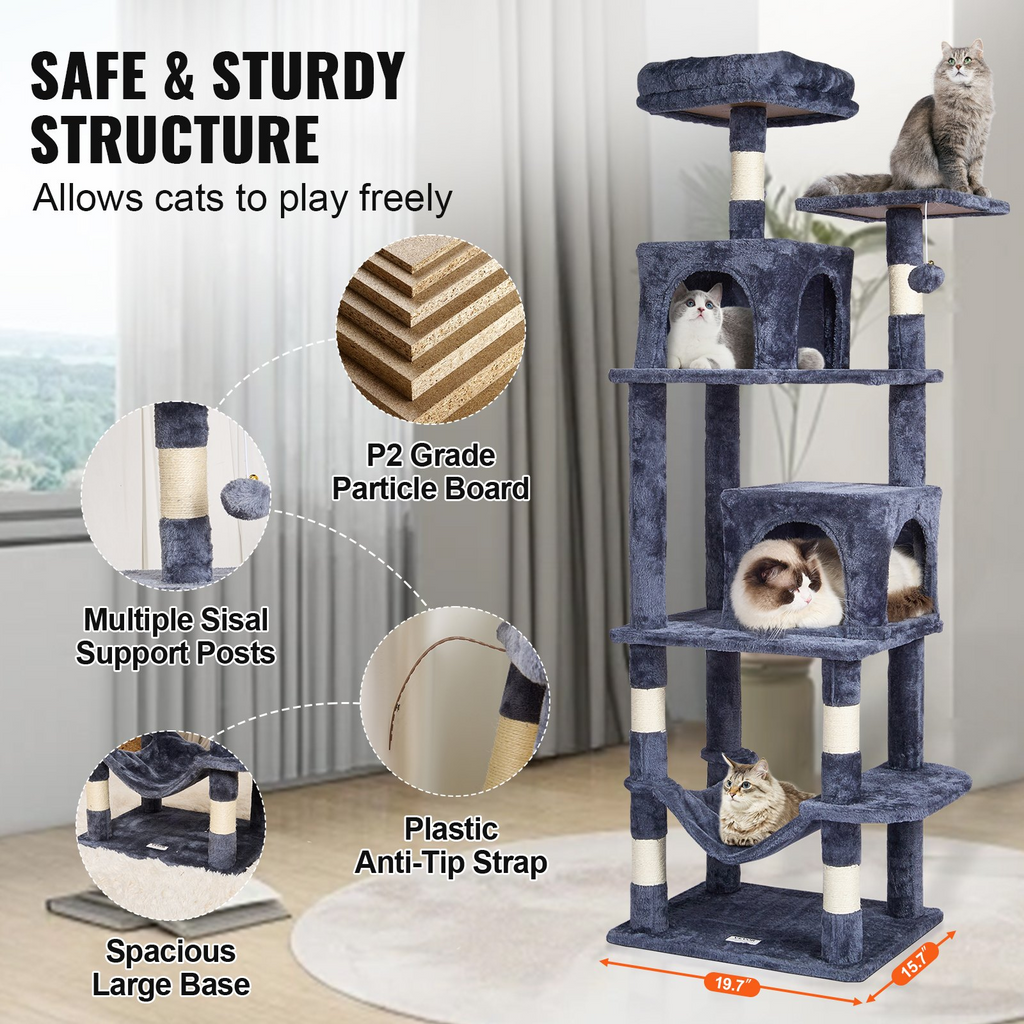 SAFE & STURDY STRUCTURE
Allows cats to play freely

P2 Grade Particle Board

Multiple Sisal Support Posts

Plastic Anti-Tip Strap

Spacious Large Base

19.7"
15.7"