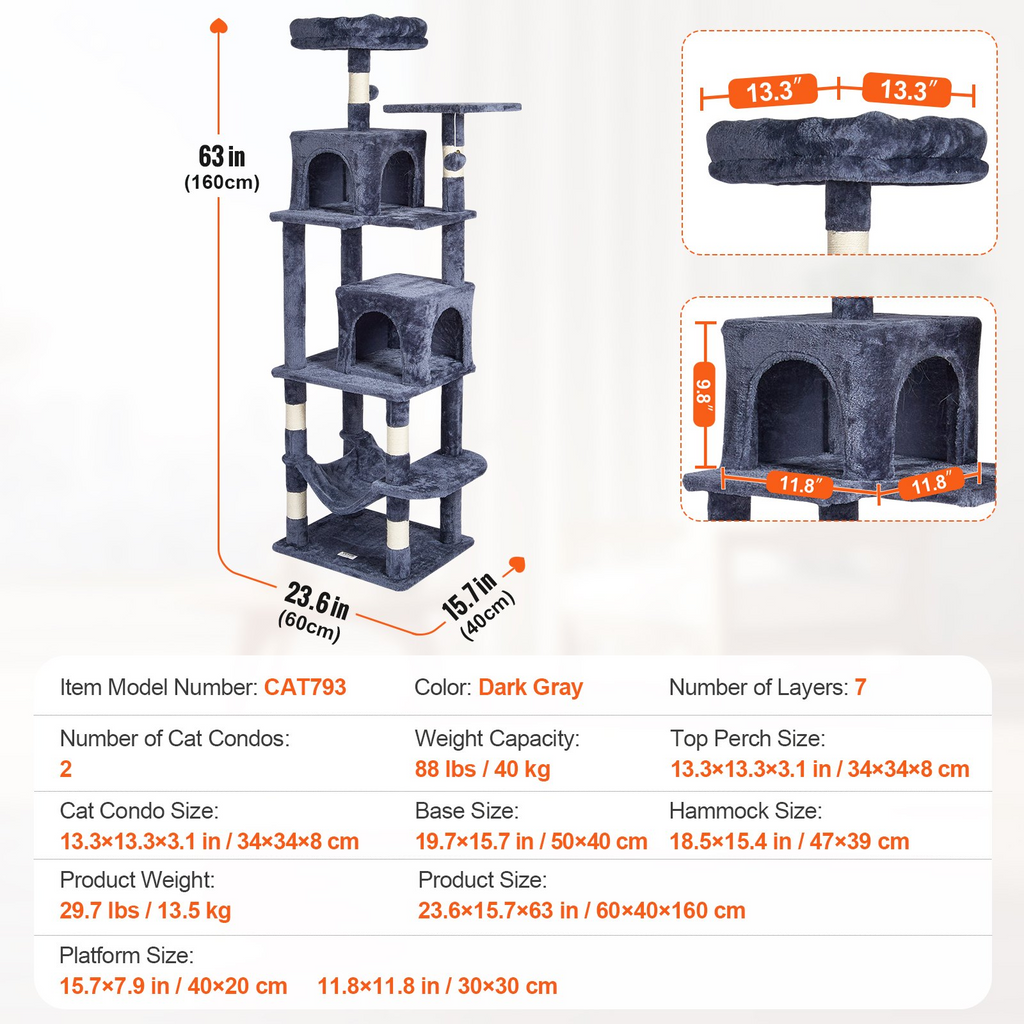 63 in
(160cm)

23.6 in
(60cm)

15.7 in
(40cm)

13.3″ 13.3″

9.8″

11.8″ 11.8″

Item Model Number: CAT793
Color: Dark Gray
Number of Layers: 7

Number of Cat Condos:
2

Weight Capacity:
88 lbs / 40 kg

Top Perch Size:
13.3×13.3×3.1 in / 34×34×8 cm

Cat Condo Size:
13.3×13.3×3.1 in / 34×34×8 cm

Base Size:
19.7×15.7 in / 50×40 cm

Hammock Size:
18.5×15.4 in / 47×39 cm

Product Weight:
29.7 lbs / 13.5 kg

Product Size:
23.6×15.7×63 in / 60×40×160 cm

Platform Size:
15.7×7.9 in / 40×20 cm 11.8×11.8 in / 30×30 cm