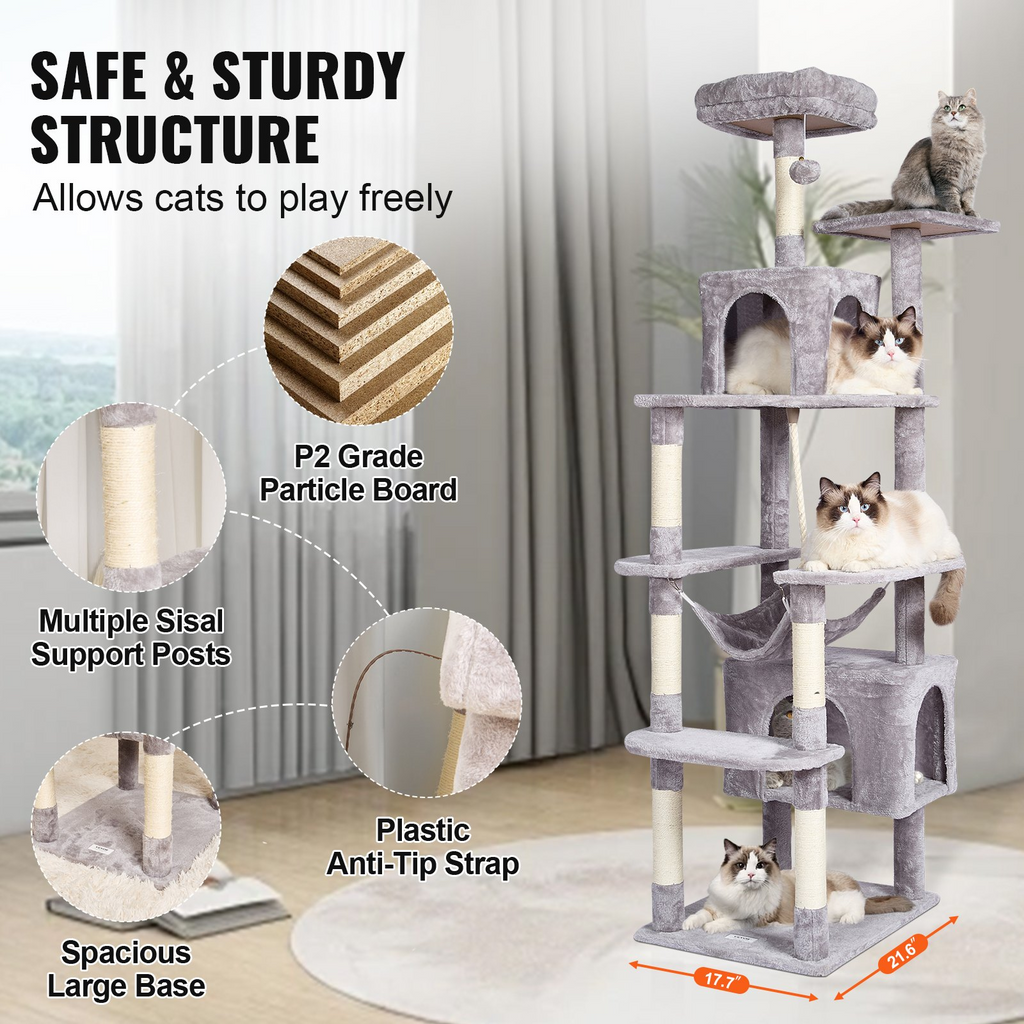 SAFE & STURDY STRUCTURE
Allows cats to play freely

P2 Grade
Particle Board

Multiple Sisal
Support Posts

Plastic
Anti-Tip Strap

Spacious
Large Base

17.7"

21.6"