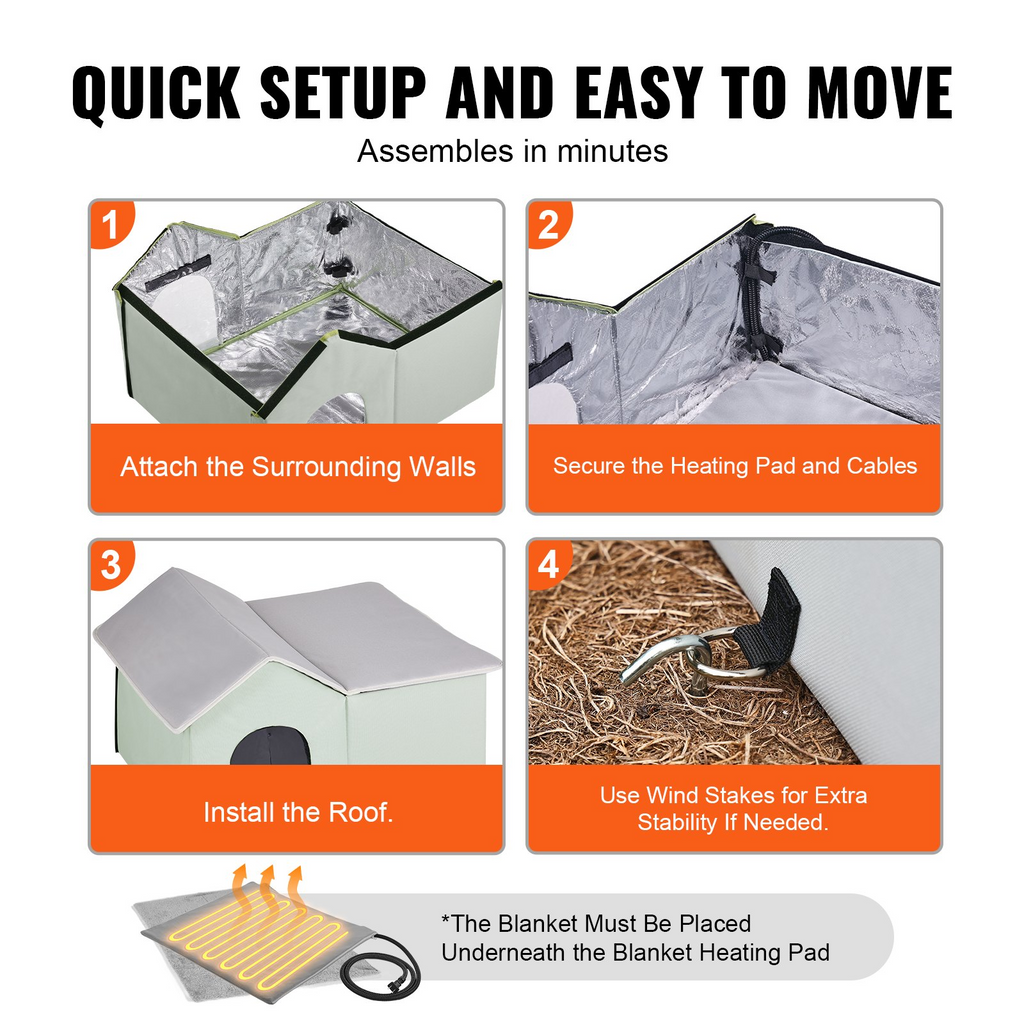 QUICK SETUP AND EASY TO MOVE
Assembles in minutes

1
Attach the Surrounding Walls

2
Secure the Heating Pad and Cables

3
Install the Roof.

4
Use Wind Stakes for Extra Stability If Needed.

*The Blanket Must Be Placed Underneath the Blanket Heating Pad