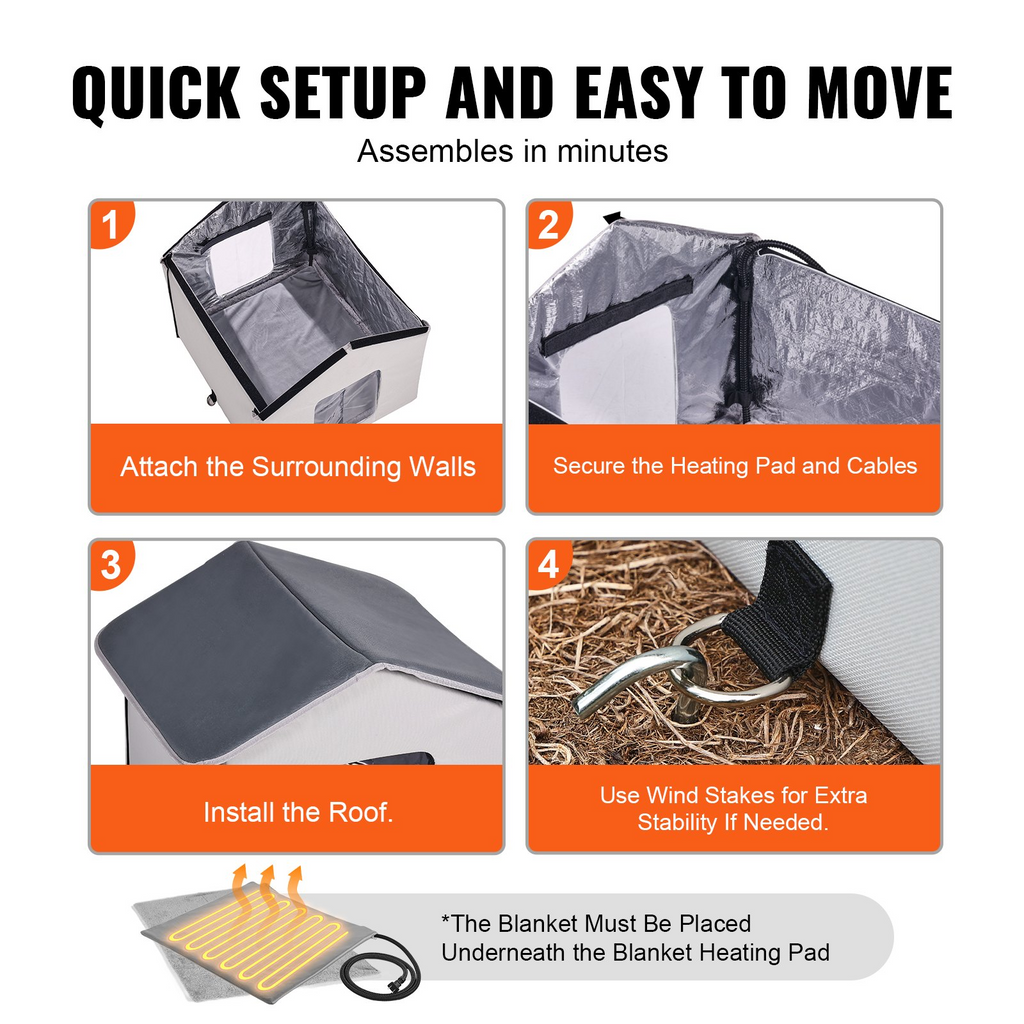 QUICK SETUP AND EASY TO MOVE
Assembles in minutes

1
Attach the Surrounding Walls

2
Secure the Heating Pad and Cables

3
Install the Roof.

4
Use Wind Stakes for Extra Stability If Needed.

*The Blanket Must Be Placed Underneath the Blanket Heating Pad