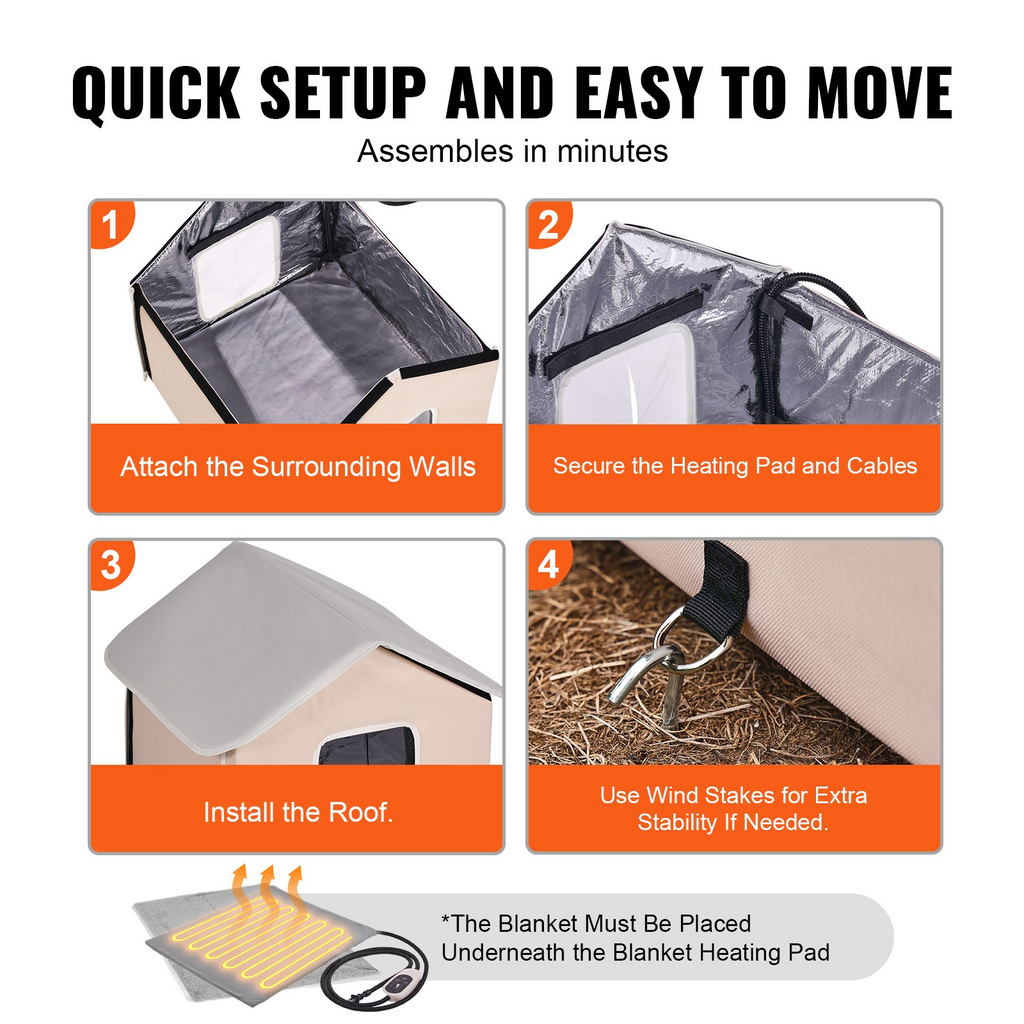 QUICK SETUP AND EASY TO MOVE

Assembles in minutes

1

Attach the Surrounding Walls

2

Secure the Heating Pad and Cables

3

Install the Roof.

4

Use Wind Stakes for Extra Stability If Needed.

*The Blanket Must Be Placed Underneath the Blanket Heating Pad