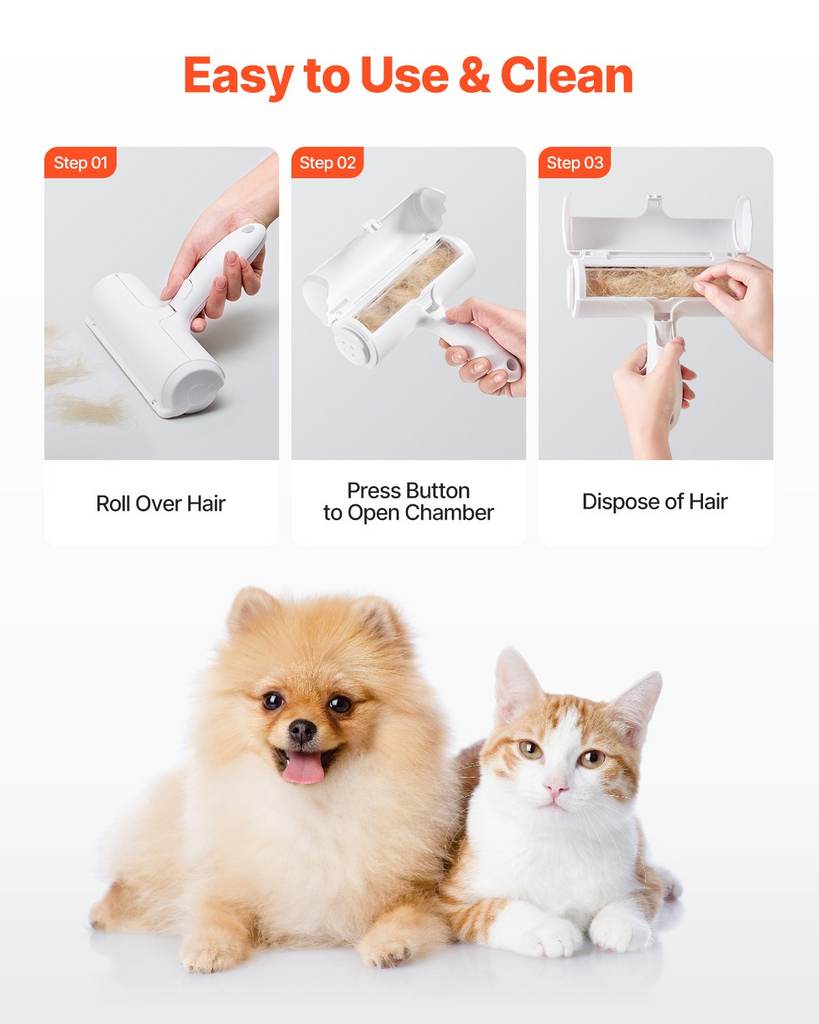 Easy to Use & Clean

Step 01

Roll Over Hair

Step 02

Press Button to Open Chamber

Step 03

Dispose of Hair