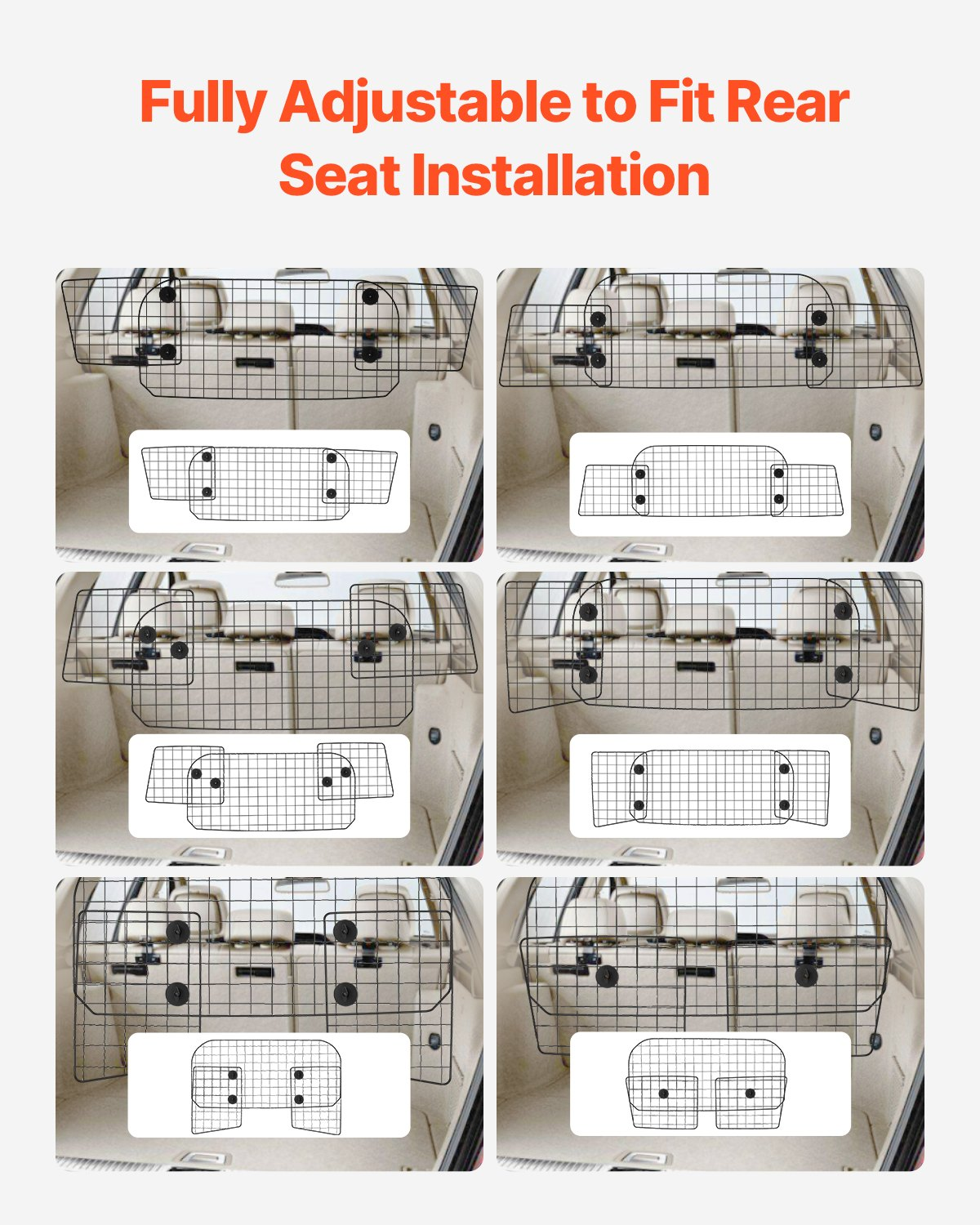 Fully Adjustable to Fit Rear Seat Installation