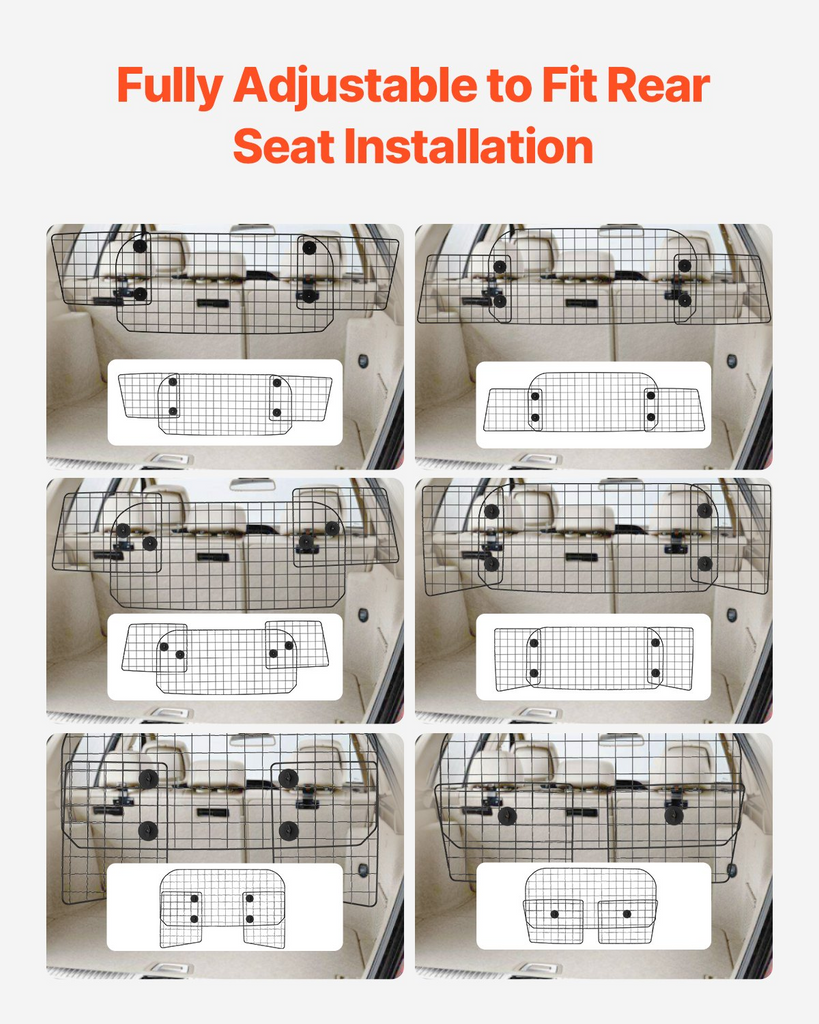 Fully Adjustable to Fit Rear Seat Installation