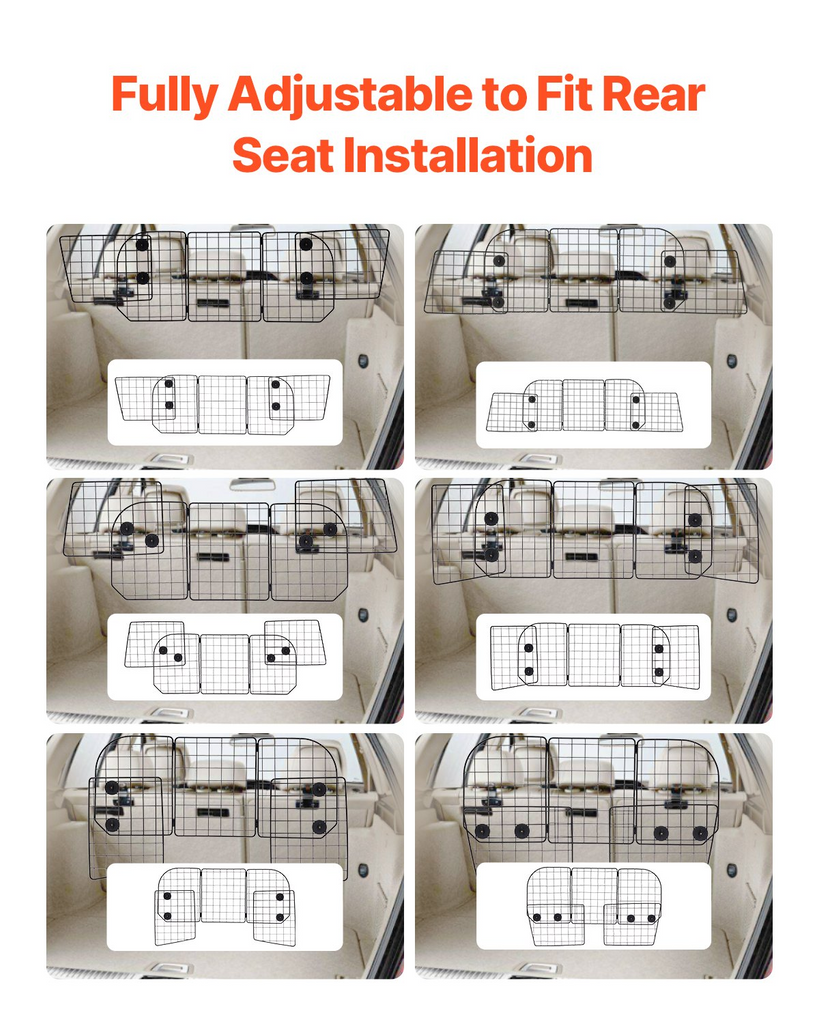 Fully Adjustable to Fit Rear Seat Installation