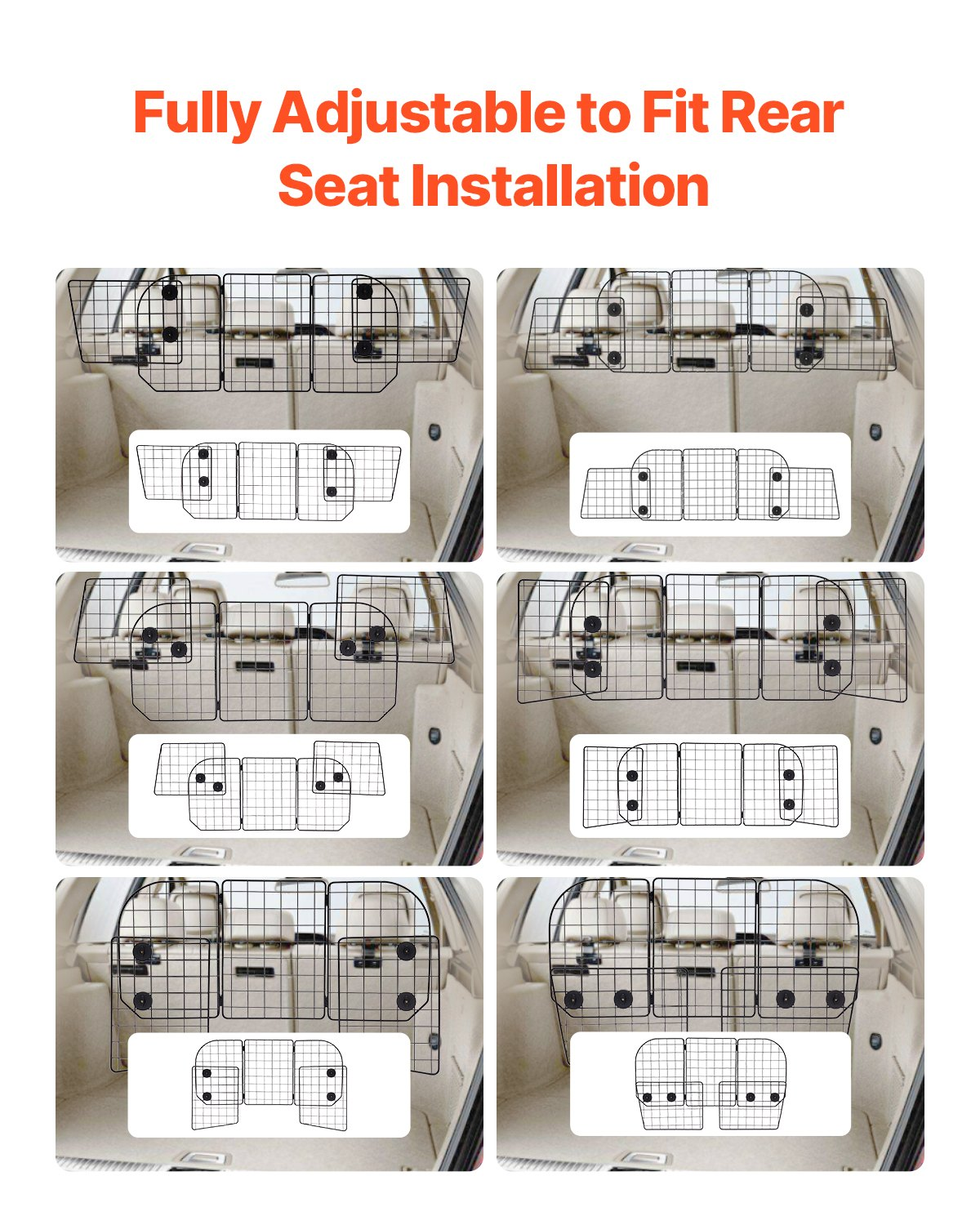 Fully Adjustable to Fit Rear Seat Installation