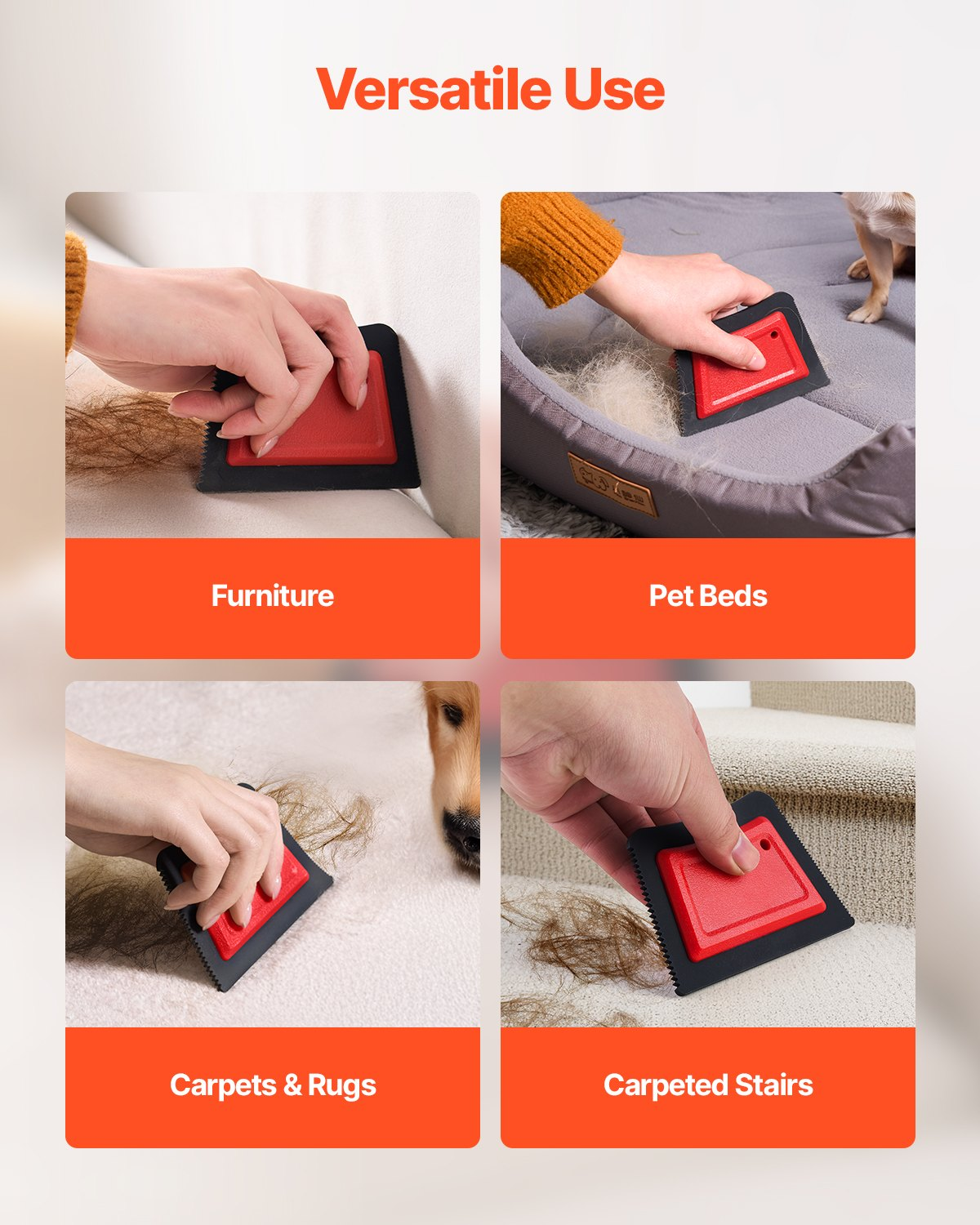 Versatile Use

Furniture

Pet Beds

Carpets & Rugs

Carpeted Stairs