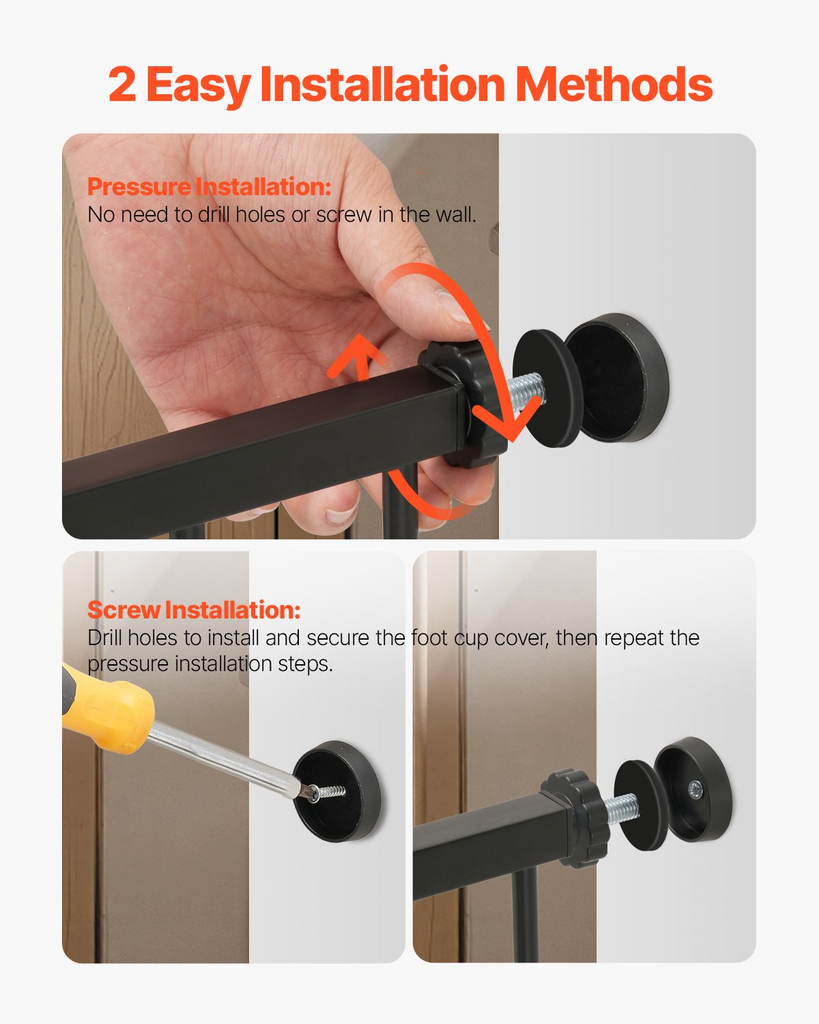 2 Easy Installation Methods

Pressure Installation:
No need to drill holes or screw in the wall.

Screw Installation:
Drill holes to install and secure the foot cup cover, then repeat the pressure installation steps.