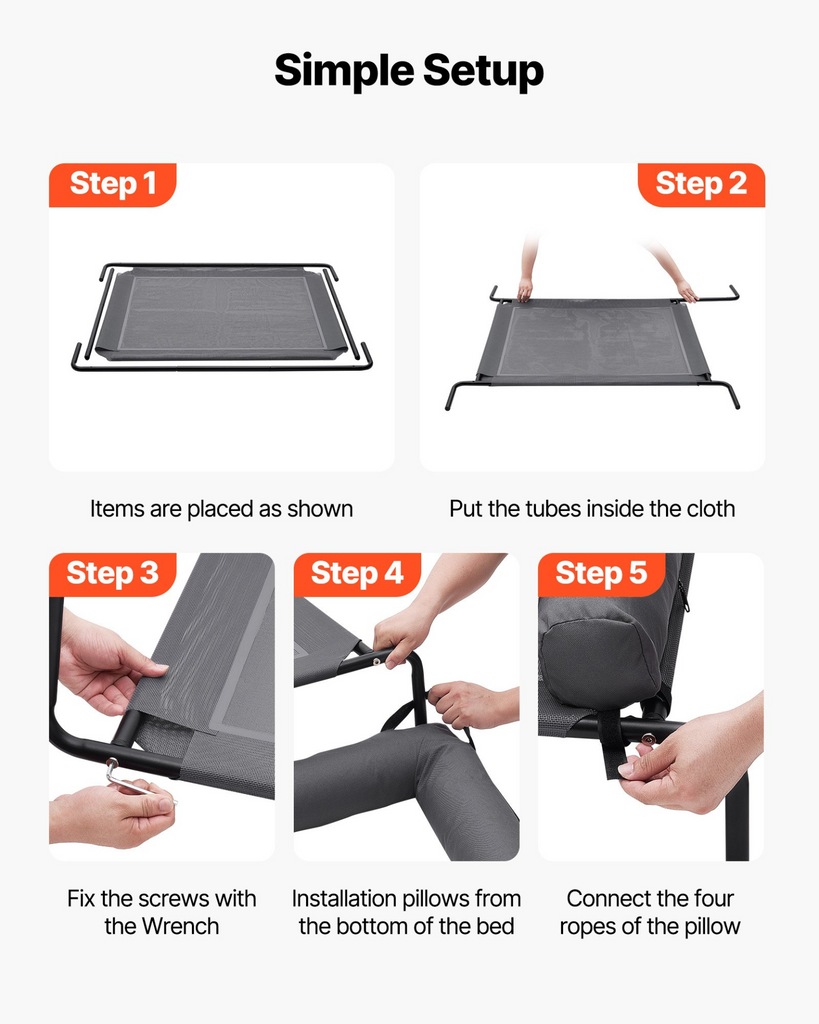 Simple Setup

Step 1

Items are placed as shown

Step 2

Put the tubes inside the cloth

Step 3

Fix the screws with the Wrench

Step 4

Installation pillows from the bottom of the bed

Step 5

Connect the four ropes of the pillow