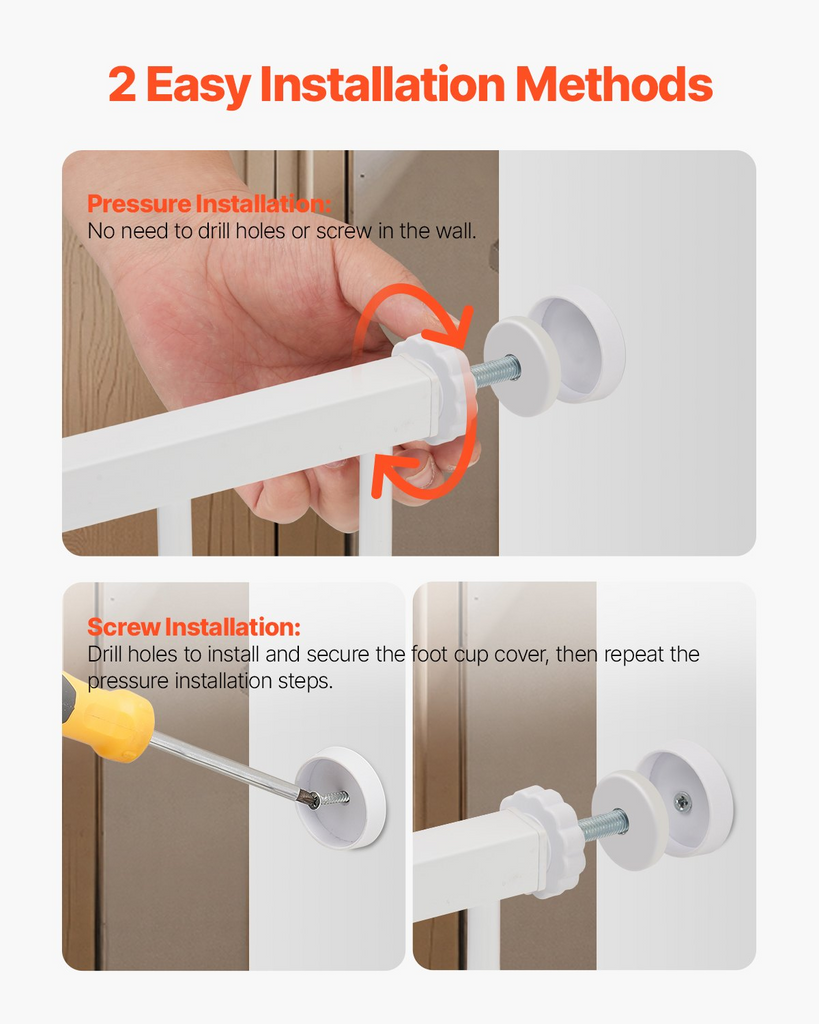 2 Easy Installation Methods

Pressure Installation:
No need to drill holes or screw in the wall.

Screw Installation:
Drill holes to install and secure the foot cup cover, then repeat the pressure installation steps.