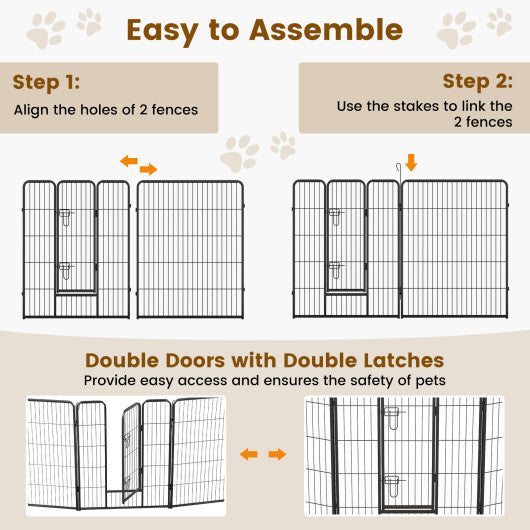 Easy to Assemble

Step 1:
Align the holes of 2 fences

Step 2:
Use the stakes to link the 2 fences

Double Doors with Double Latches
Provide easy access and ensures the safety of pets