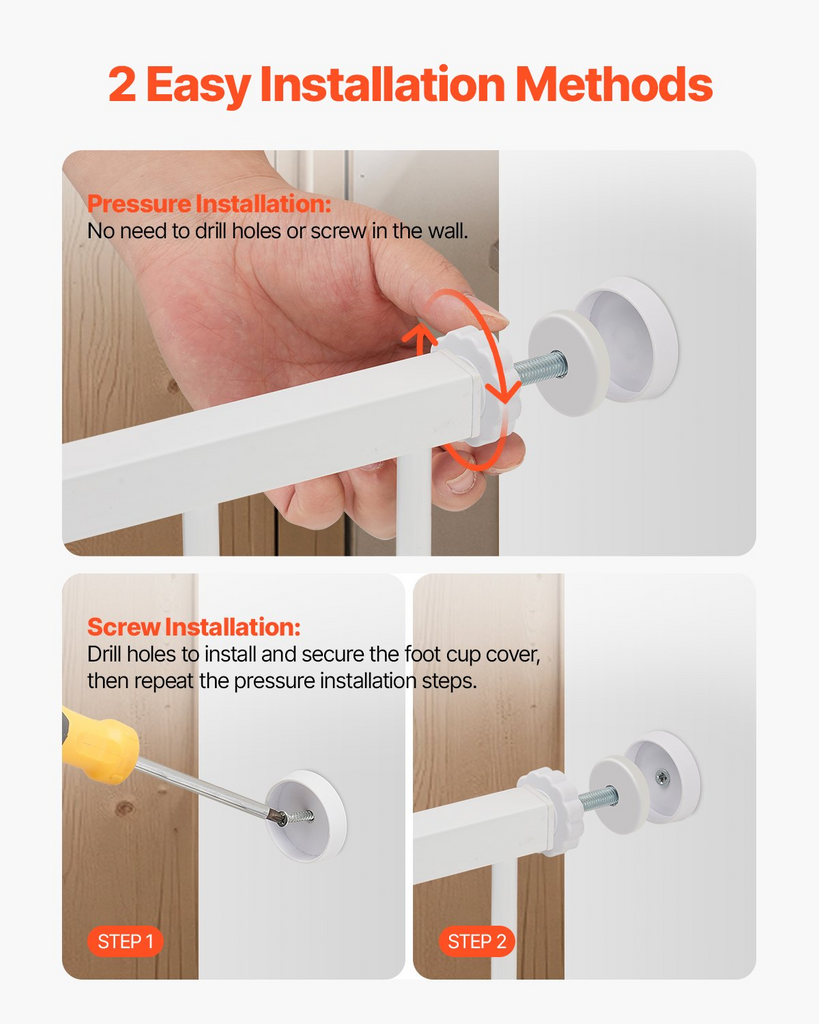 2 Easy Installation Methods

Pressure Installation:
No need to drill holes or screw in the wall.

Screw Installation:
Drill holes to install and secure the foot cup cover, then repeat the pressure installation steps.

STEP 1

STEP 2