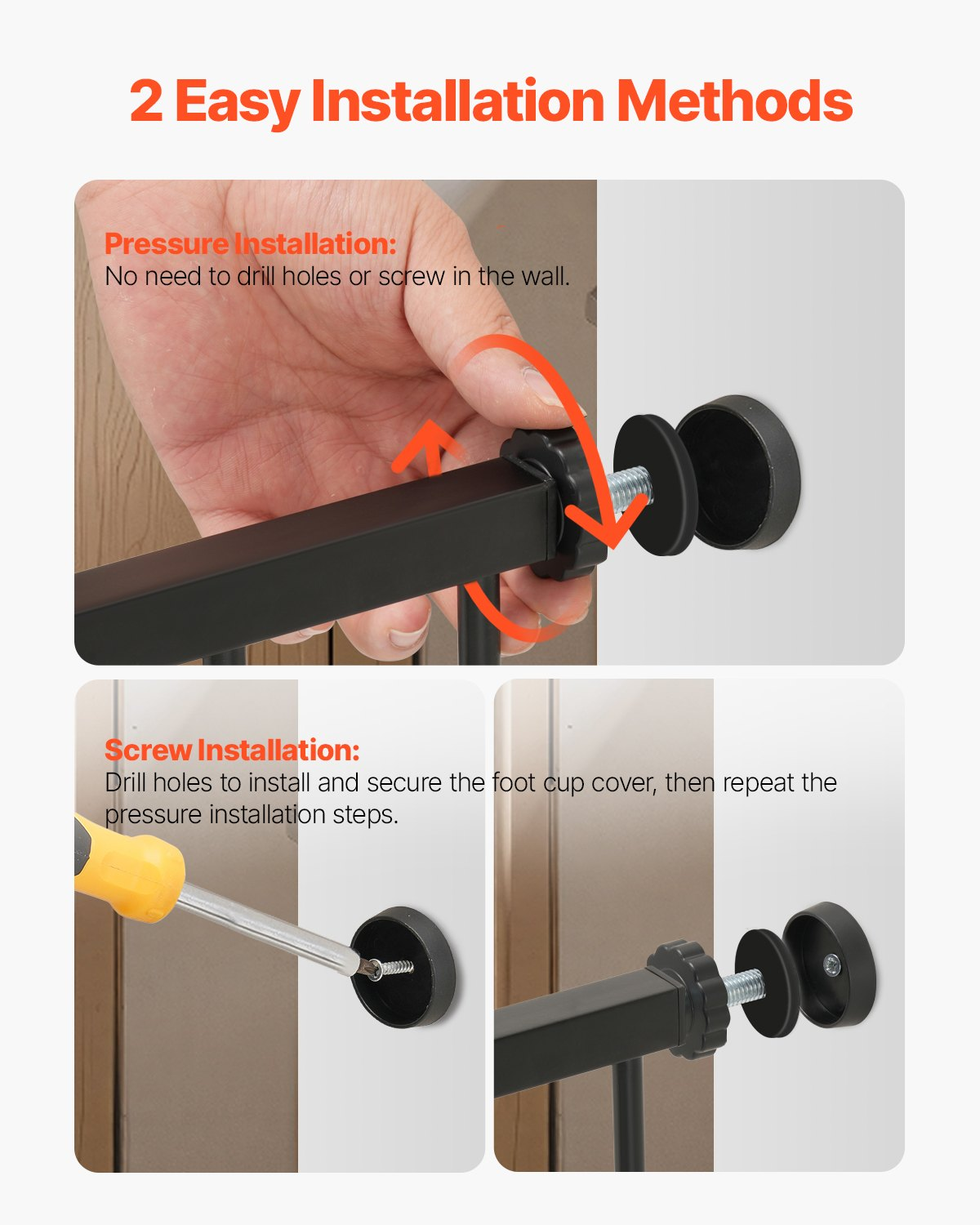 2 Easy Installation Methods

Pressure Installation:
No need to drill holes or screw in the wall.

Screw Installation:
Drill holes to install and secure the foot cup cover, then repeat the pressure installation steps.