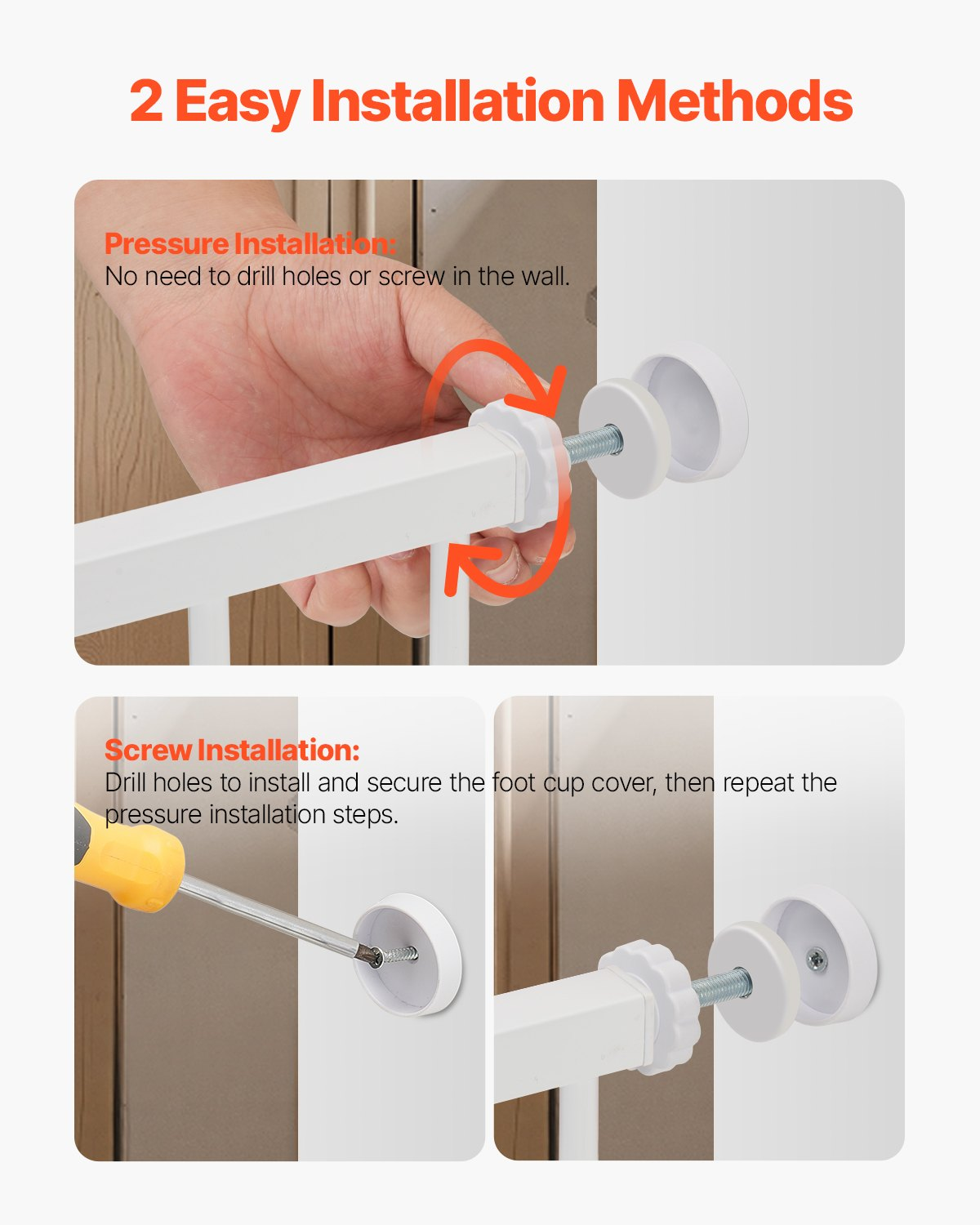 2 Easy Installation Methods

Pressure Installation:
No need to drill holes or screw in the wall.

Screw Installation:
Drill holes to install and secure the foot cup cover, then repeat the pressure installation steps.